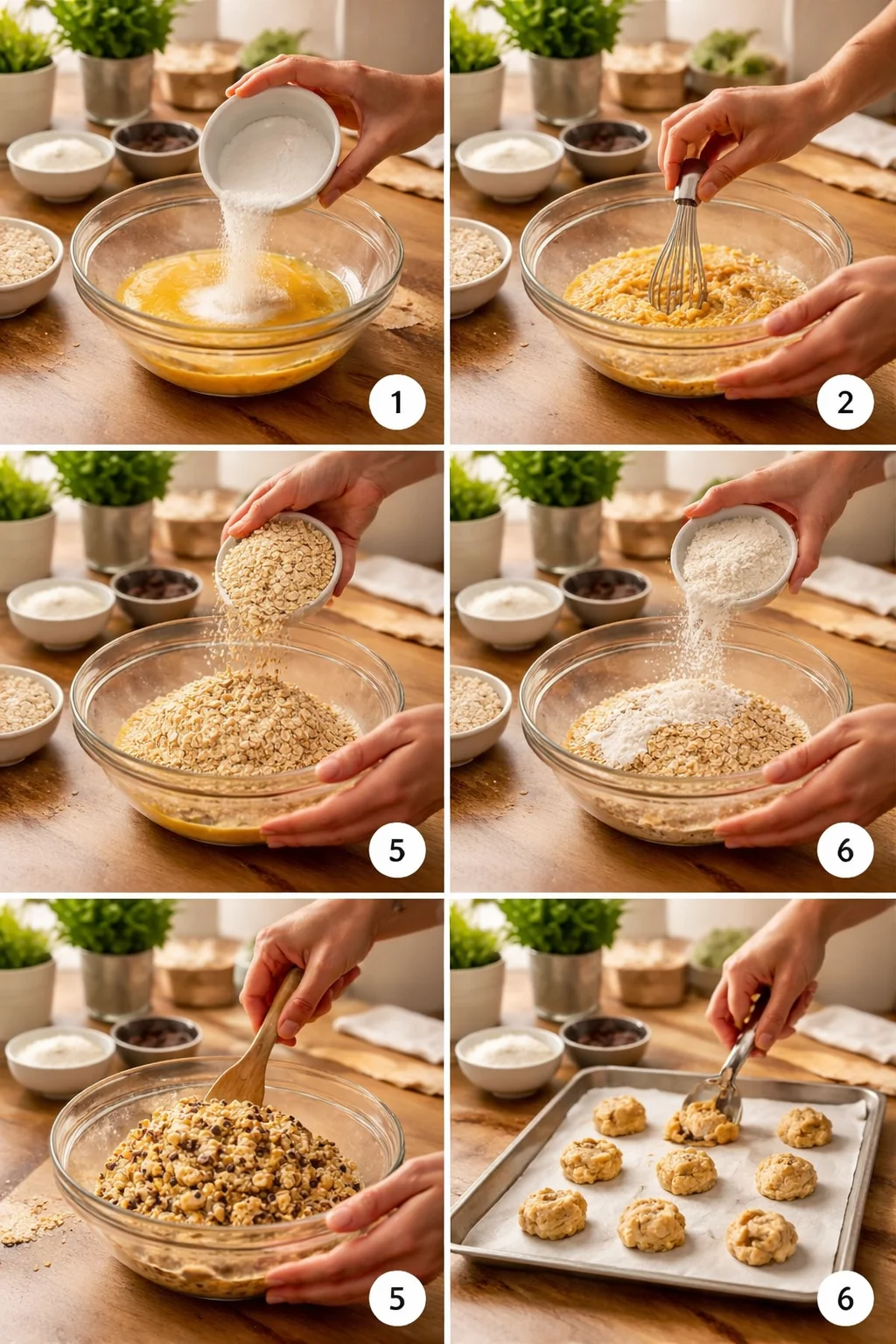 1

2

5

6

5

6